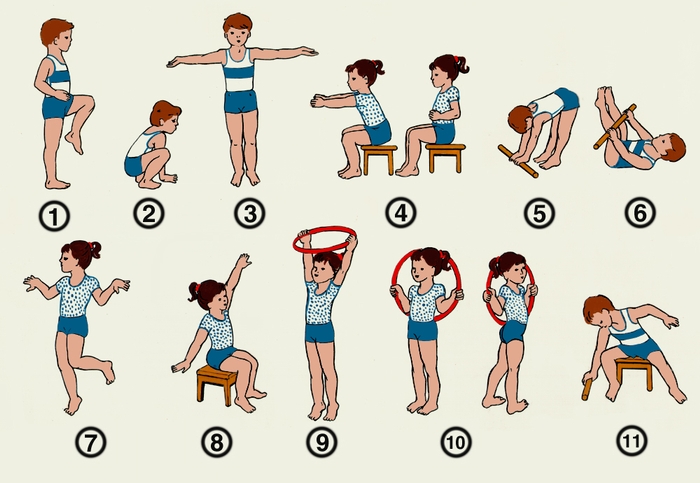 1 2 3 4 5 6

7 8 9 10 11